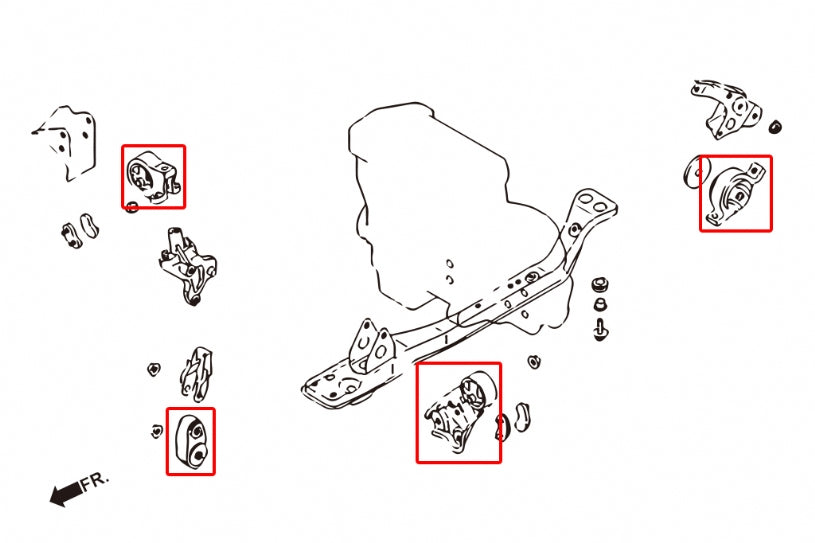 FR.