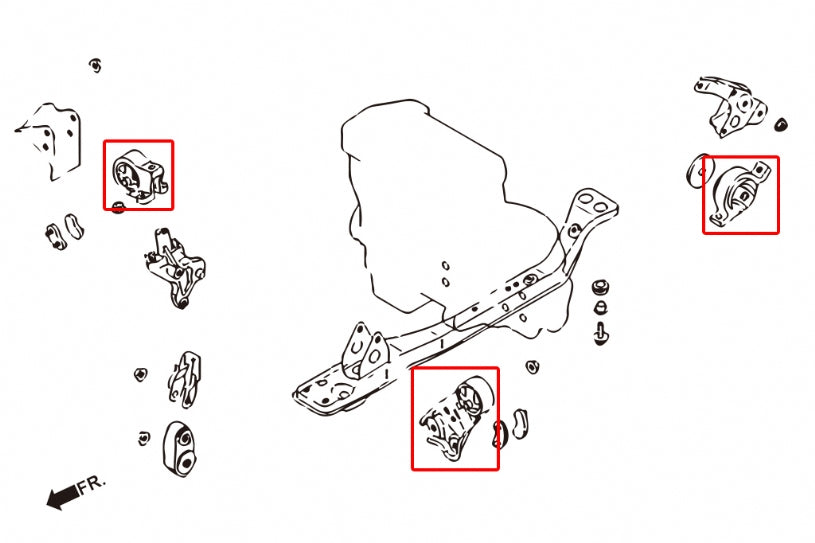 FR.