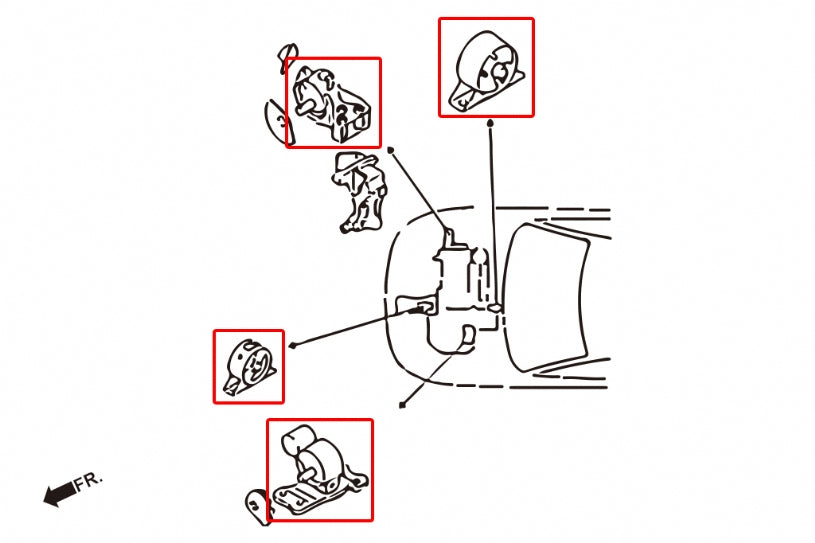 FR.