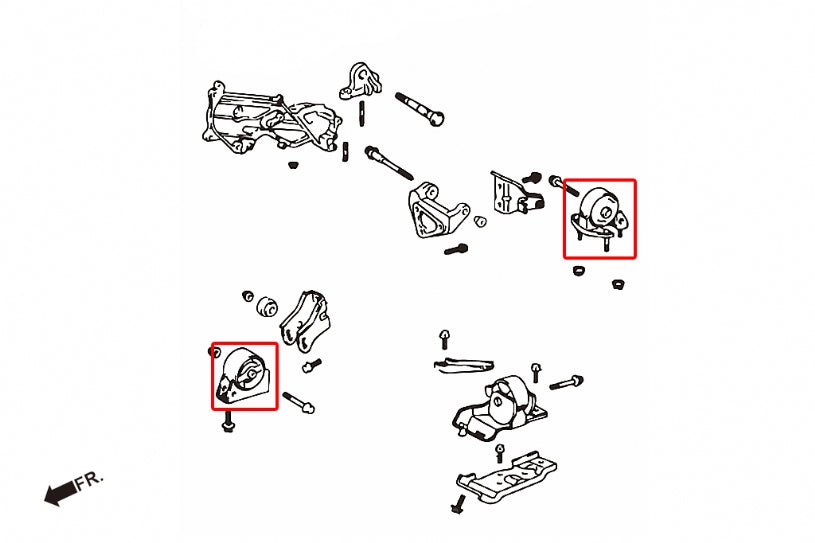 FR.