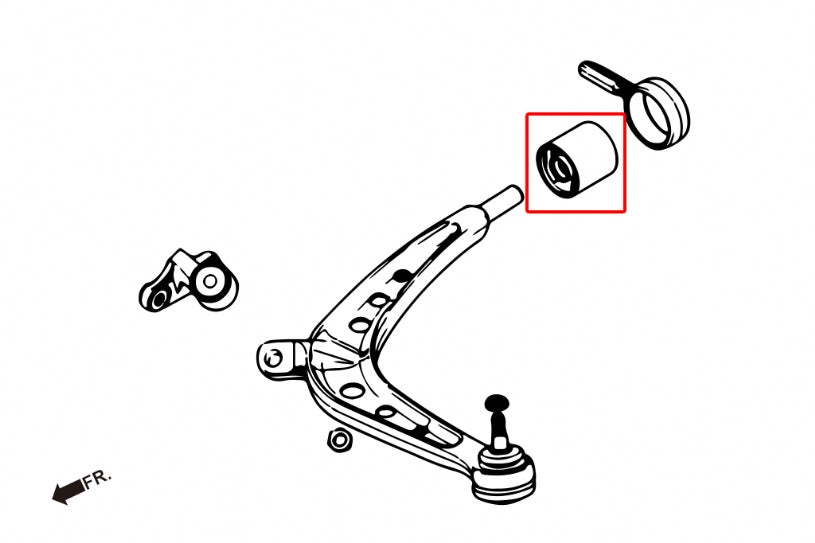 FR.