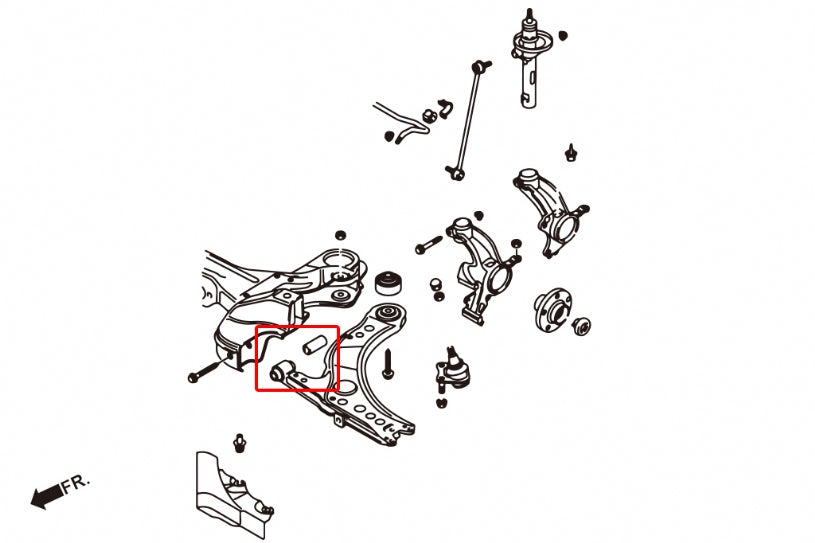 FR.