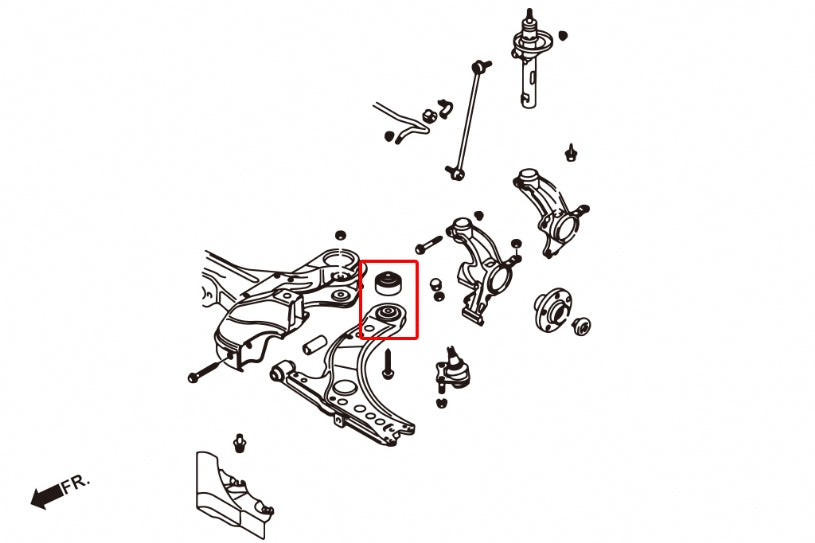 FR.