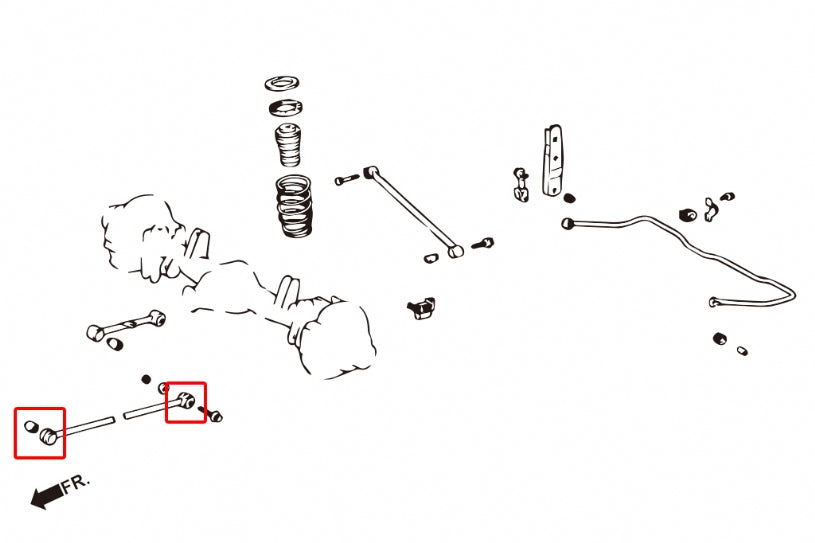 FR.