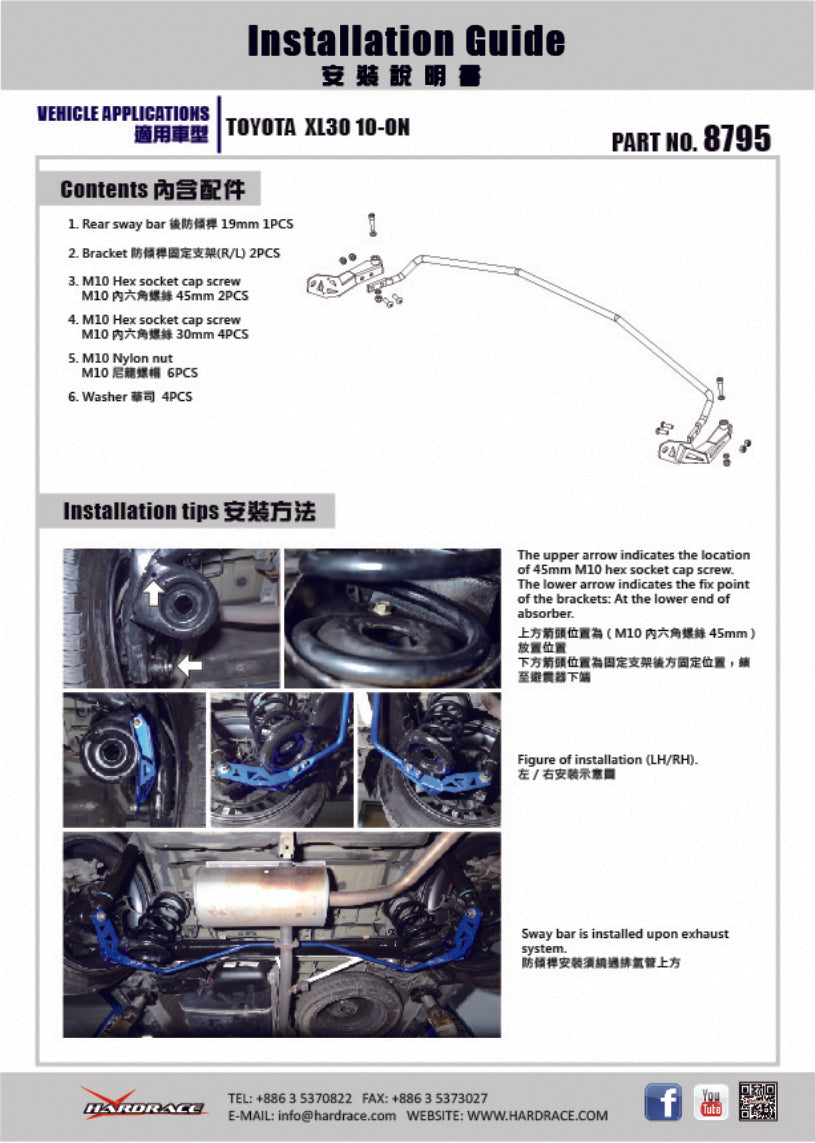 Installation Guide
安裝說明書

VEHICLE APPLICATIONS
適用車型

TOYOTA XL30 10-ON

PART NO. 8795

Contents 內含配件

1. Rear sway bar 後防傾桿 19mm 1PCS

2. Bracket 防傾桿固定支架(R/L) 2PCS

3. M10 Hex socket cap screw
M10 內六角螺絲 45mm 2PCS

4. M10 Hex socket cap screw
M10 內六角螺絲 30mm 4PCS

5. M10 Nylon nut
M10 尼龍螺帽 6PCS

6. Washer 華司 4PCS

Installation tips 安裝方法

The upper arrow indicates the location of 45mm M10 hex socket cap screw. The lower arrow indicates the fix point of the brackets: At the lower end of absorber.
上方箭頭位置為（M10 內六角螺絲 45mm）放置位置
下方箭頭位置為固定支架後方固定位置，鎖至避震器下端

Figure of installation (LH/RH).
左 / 右安裝示意圖

Sway bar is installed upon exhaust system.
防傾桿安裝須繞過排氣管上方

HARDRACE

TEL: +886 3 5370822 FAX: +886 3 5373027
E-MAIL: info@hardrace.com WEBSITE: WWW.HARDRACE.COM

f
You Tube