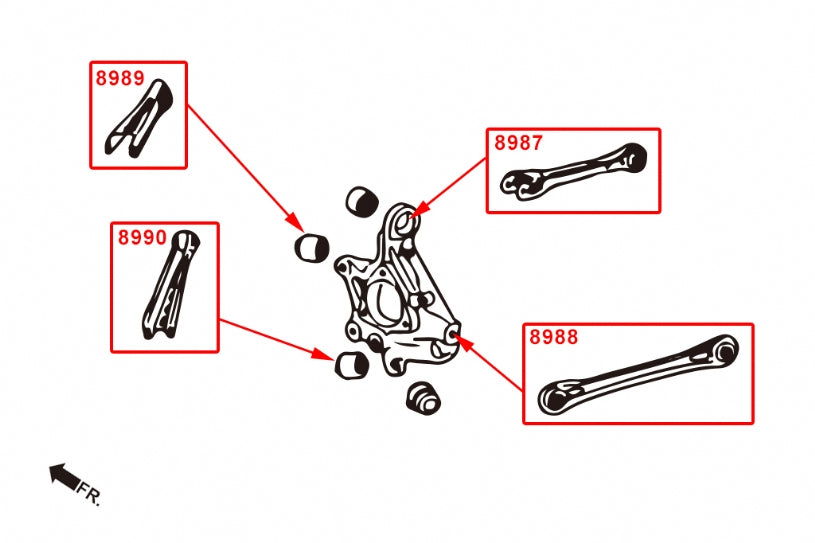 8989

8987

8990

8988

FR.