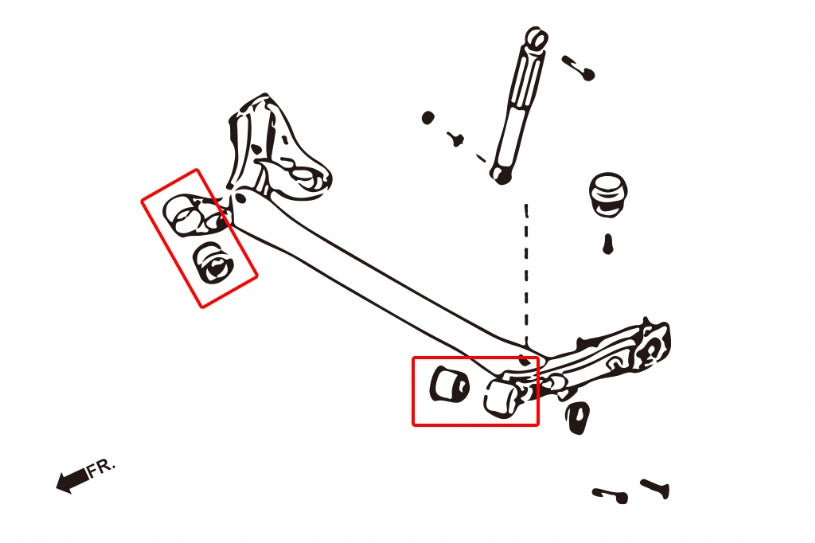 FR.