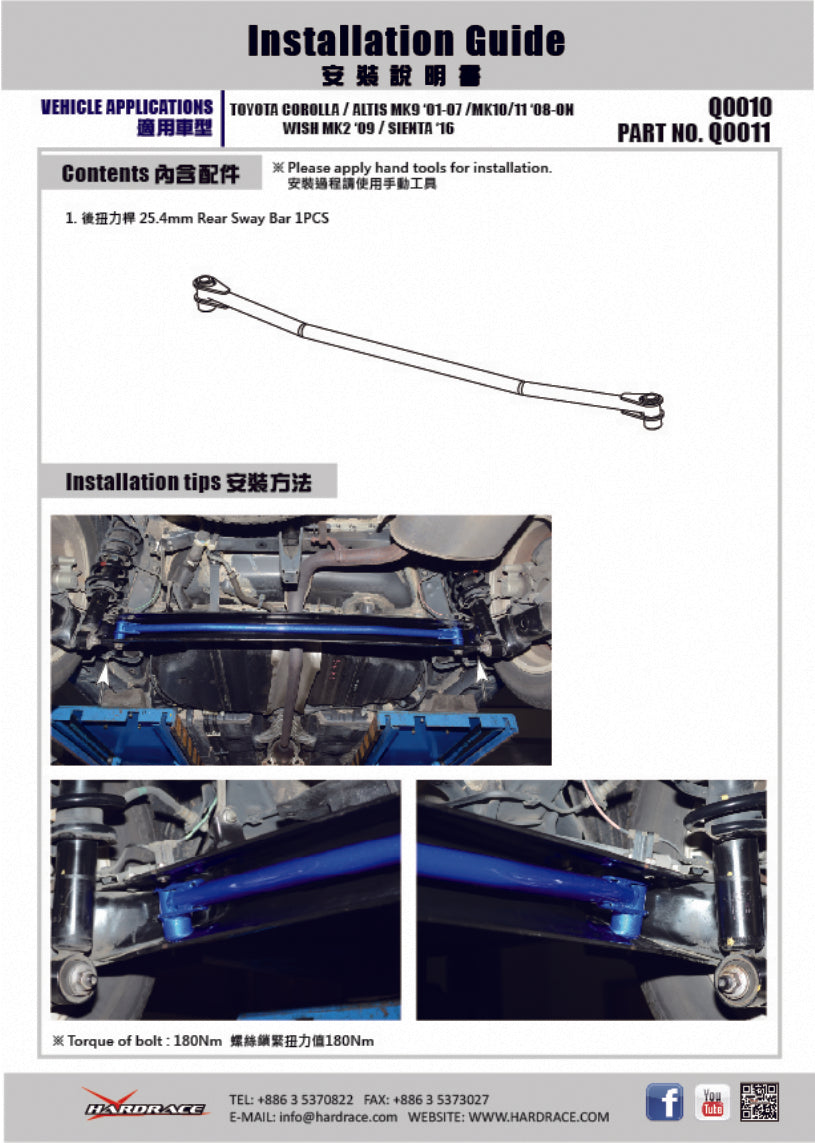 Installation Guide
安裝說明書

VEHICLE APPLICATIONS
適用車型

TOYOTA COROLLA / ALTIS MK9 '01-07 /MK10/11 '08-ON
WISH MK2 '09 / SIENTA '16

Q0010
PART NO. Q0011

Contents 內含配件

※ Please apply hand tools for installation.
安裝過程請使用手動工具

1. 後扭力桿 25.4mm Rear Sway Bar 1PCS

Installation tips 安裝方法

※ Torque of bolt : 180Nm 螺絲鎖緊扭力值180Nm

HARDRACE

TEL: +886 3 5370822 FAX: +886 3 5373027
E-MAIL: info@hardrace.com WEBSITE: WWW.HARDRACE.COM

You Tube