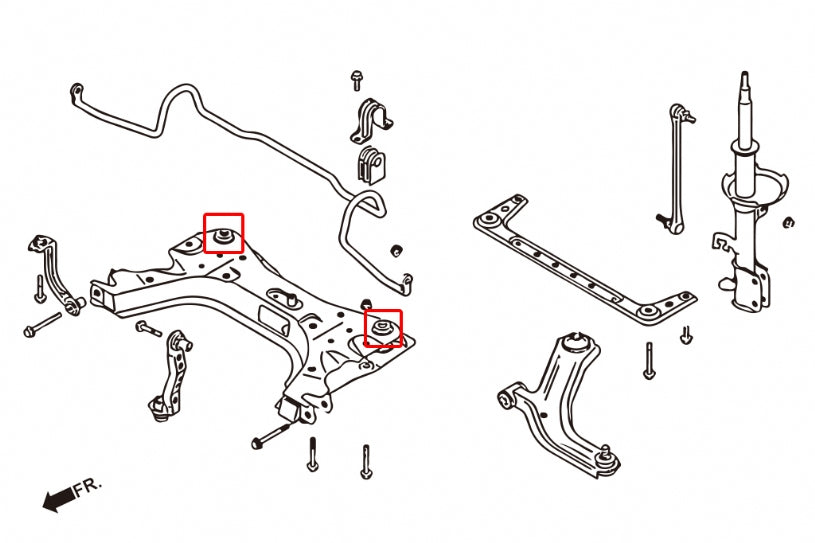 FR.