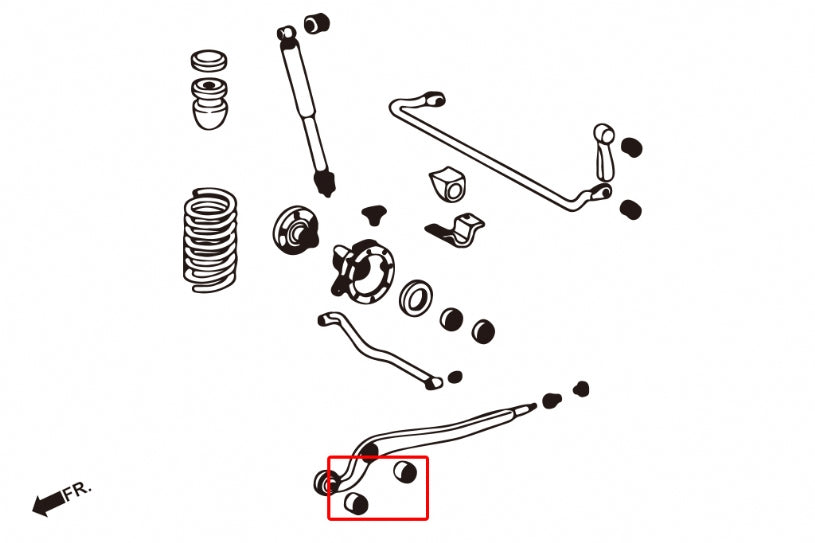 FR.