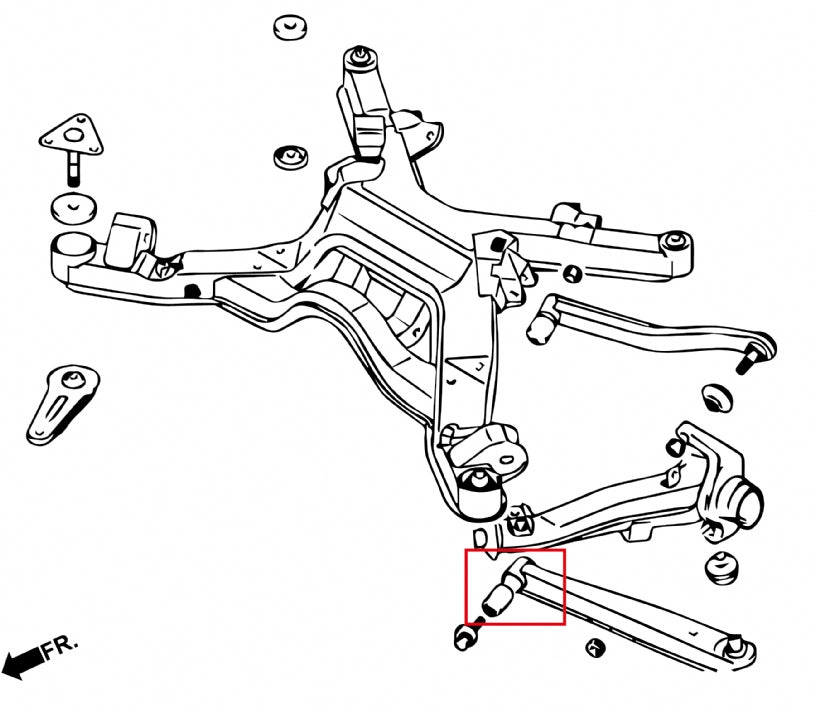 FR.