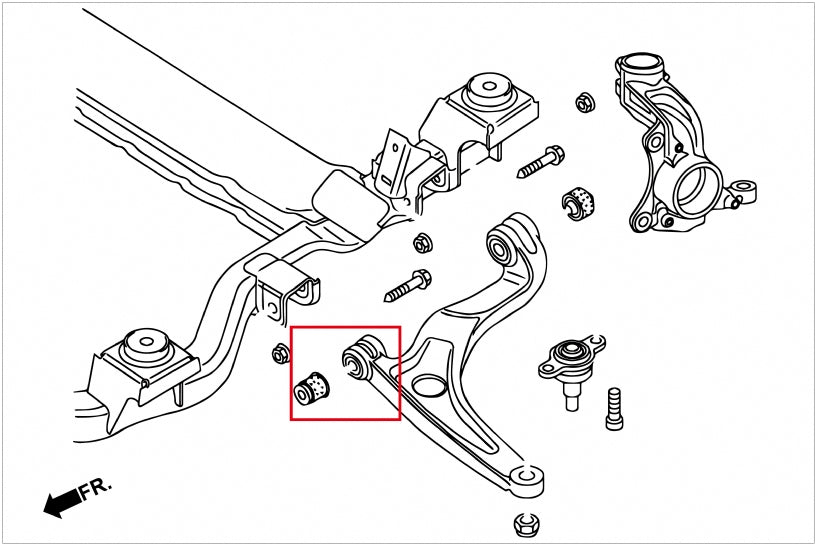 FR.