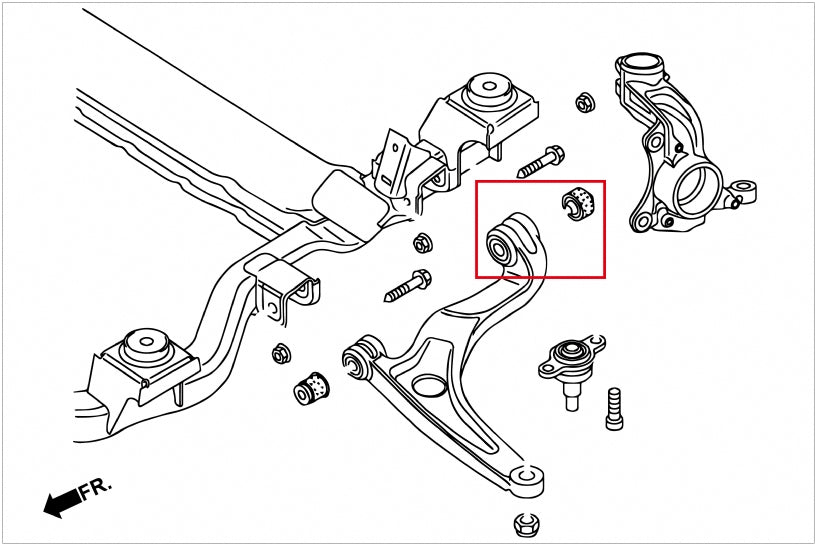 FR.