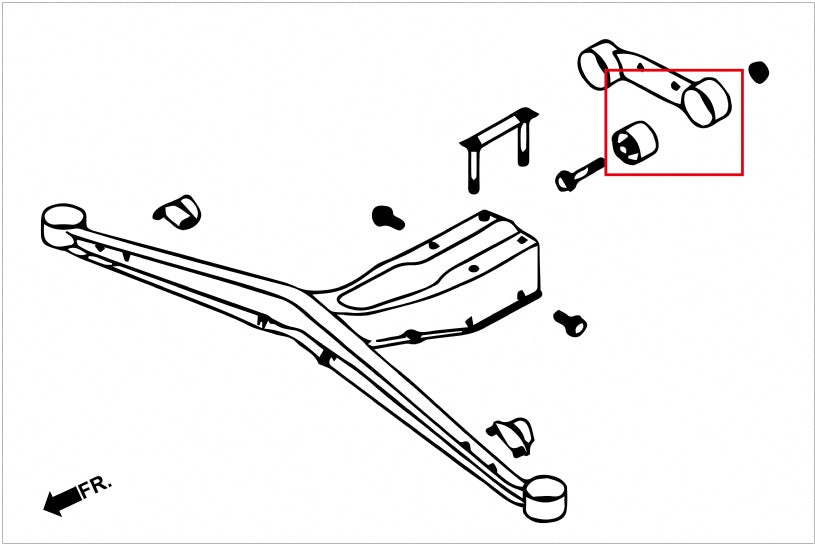 FR.