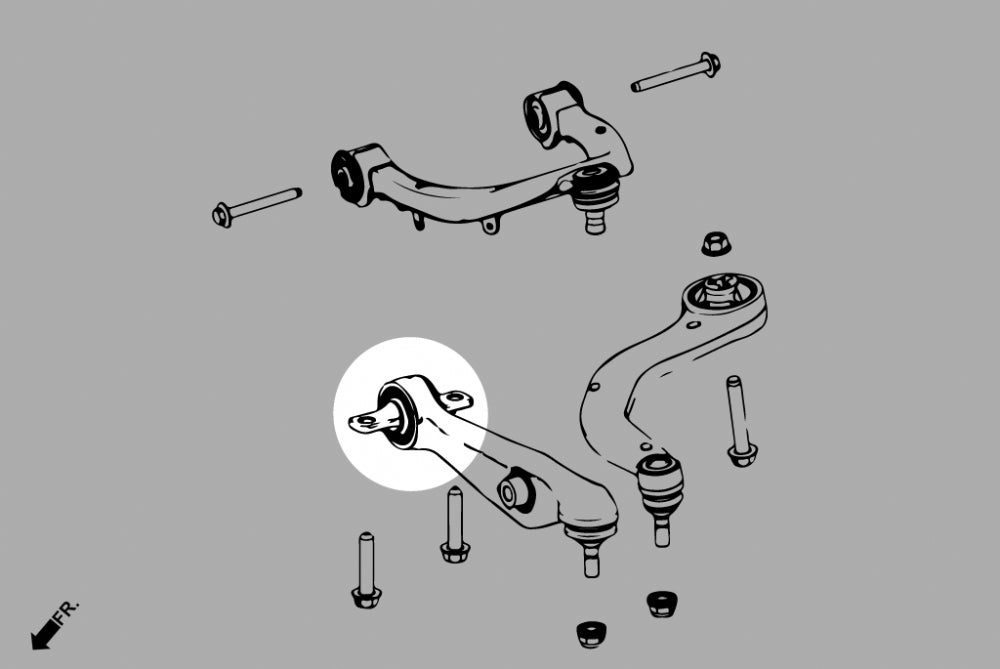 FR.