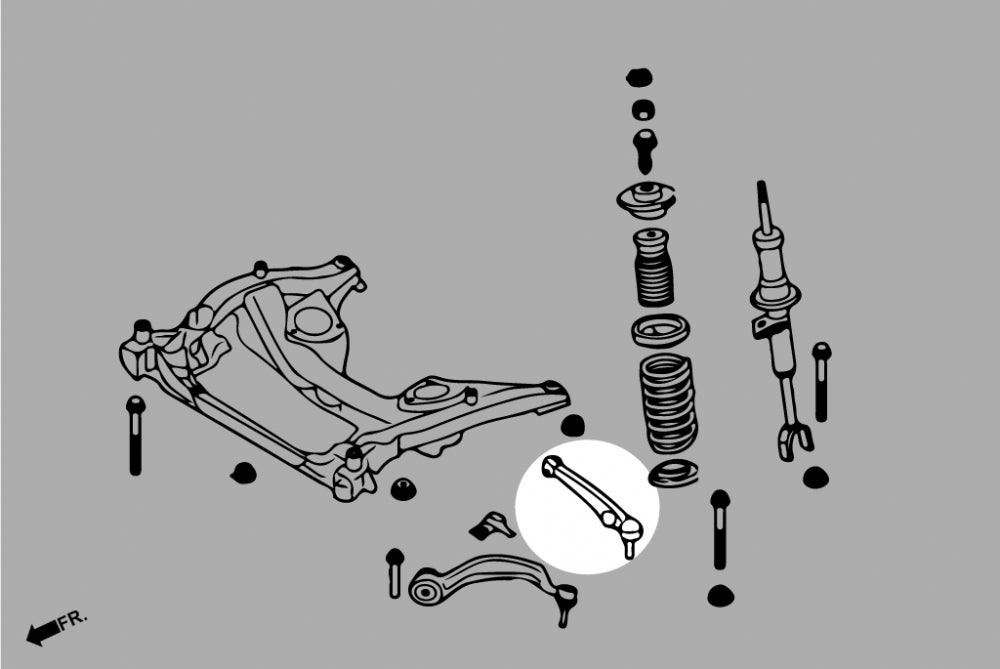 FR.