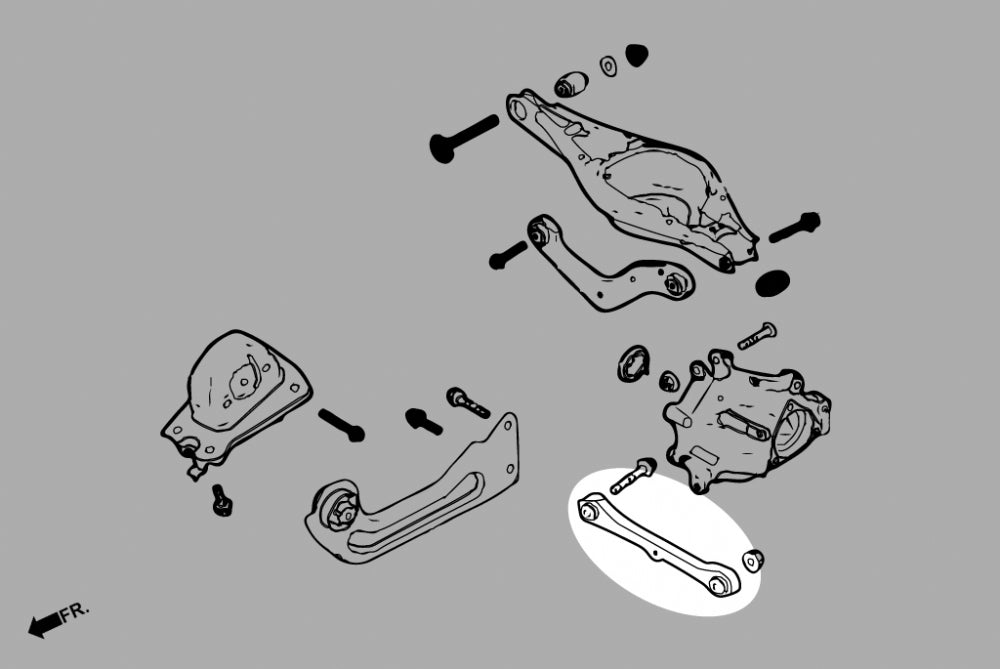 FR.