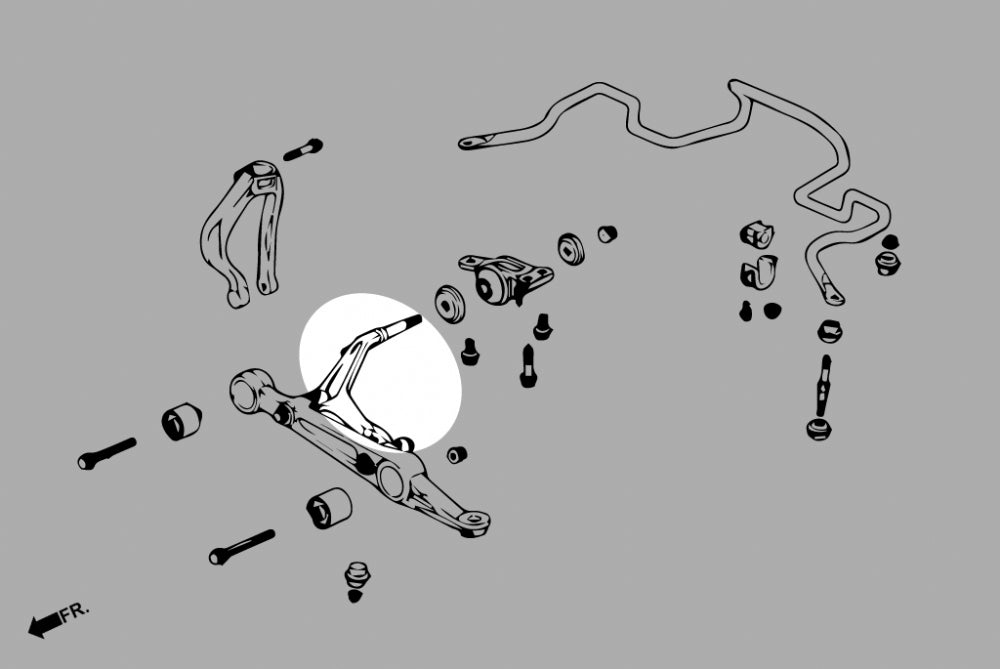 FR.