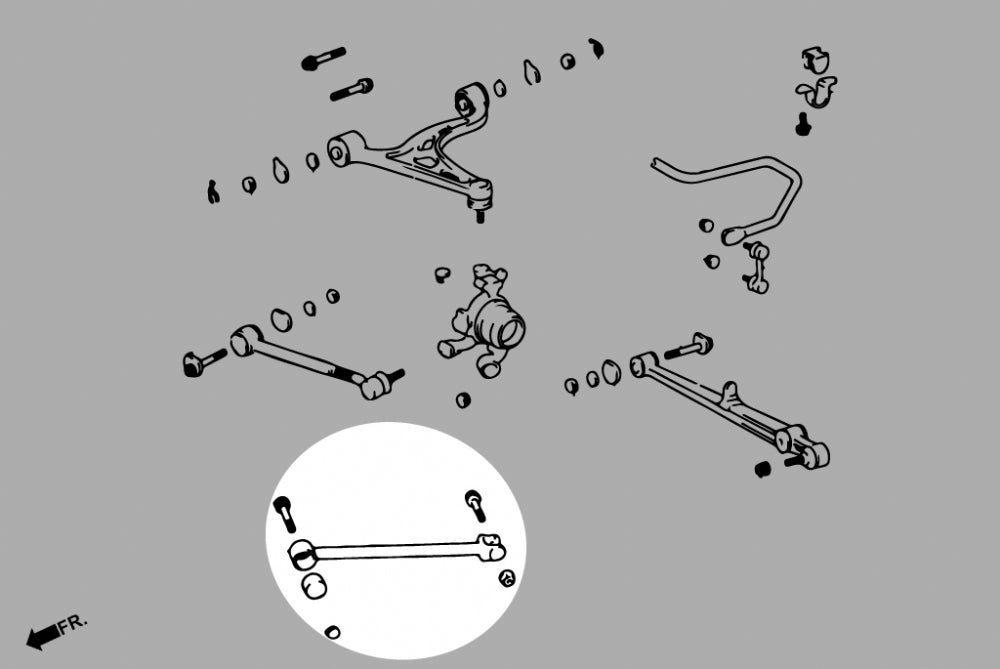 FR.