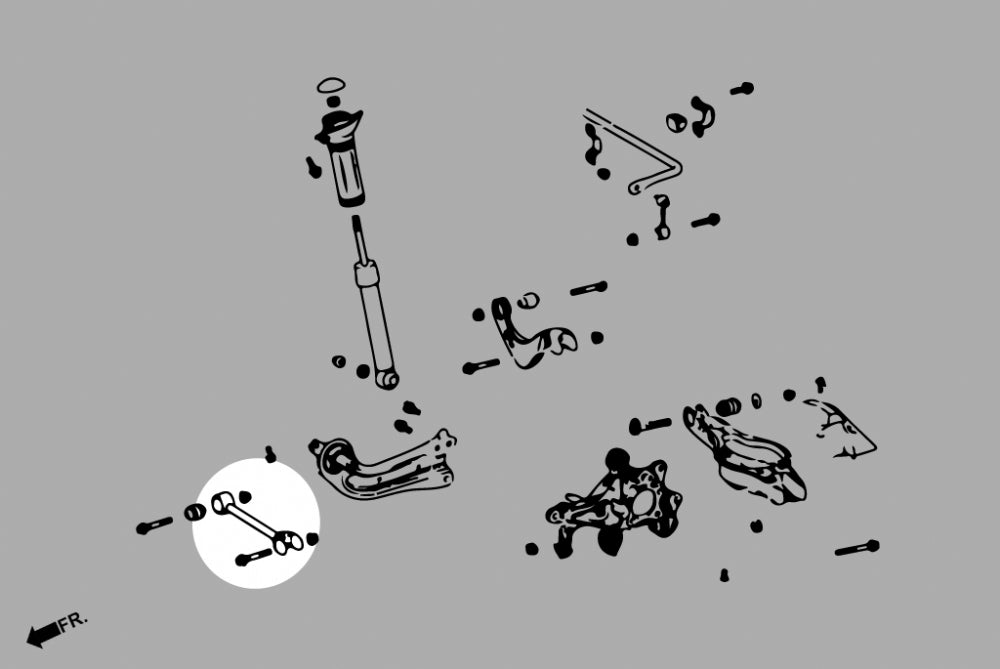 FR.