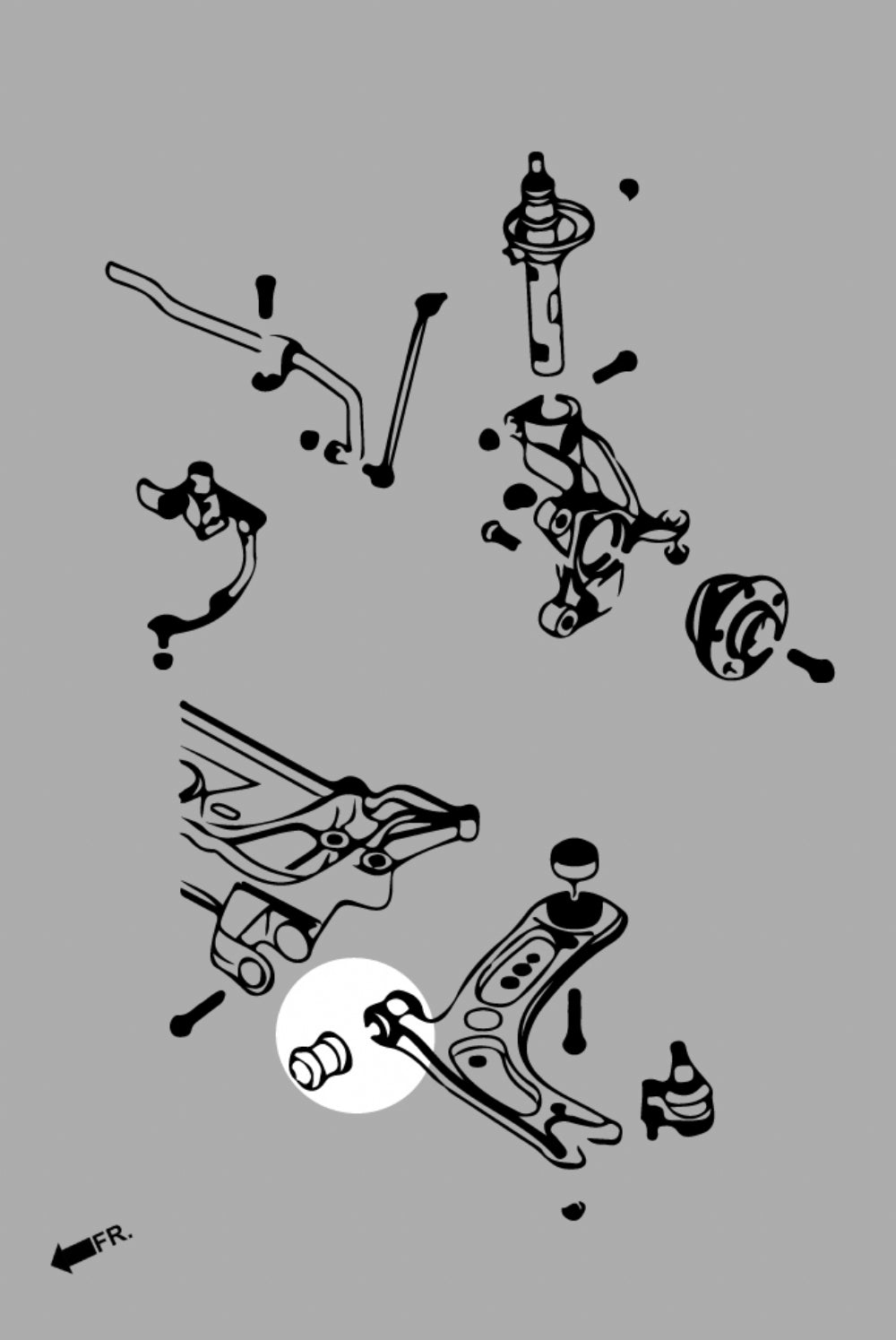 FR.