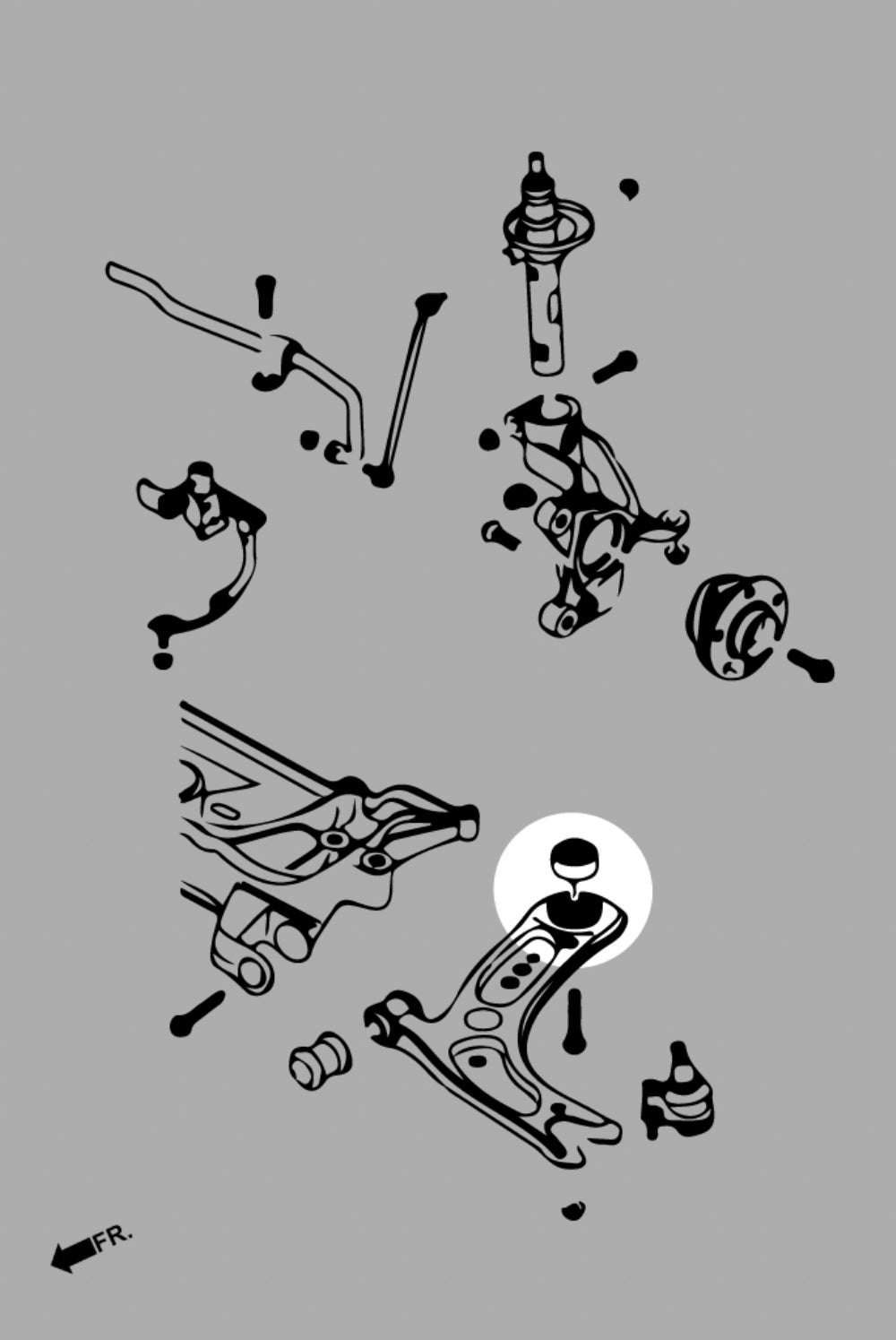 FR.