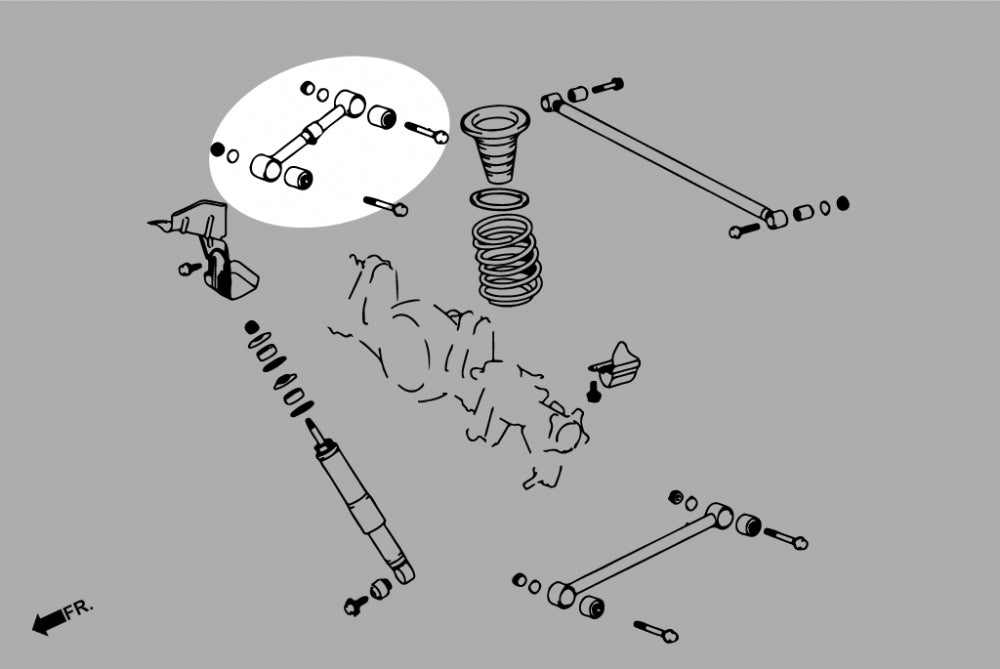 FR.