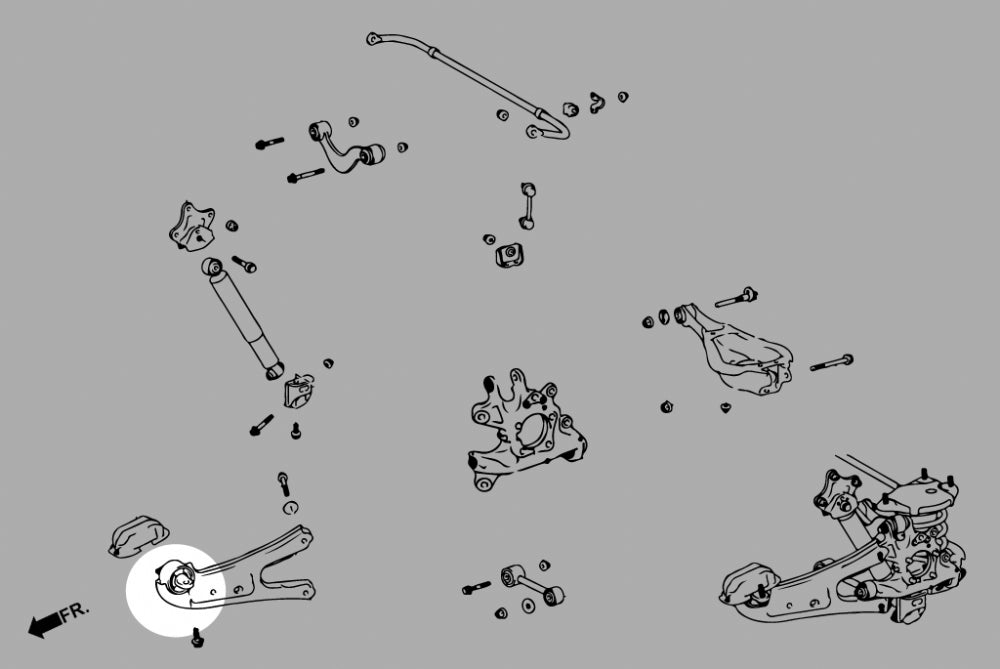 FR.