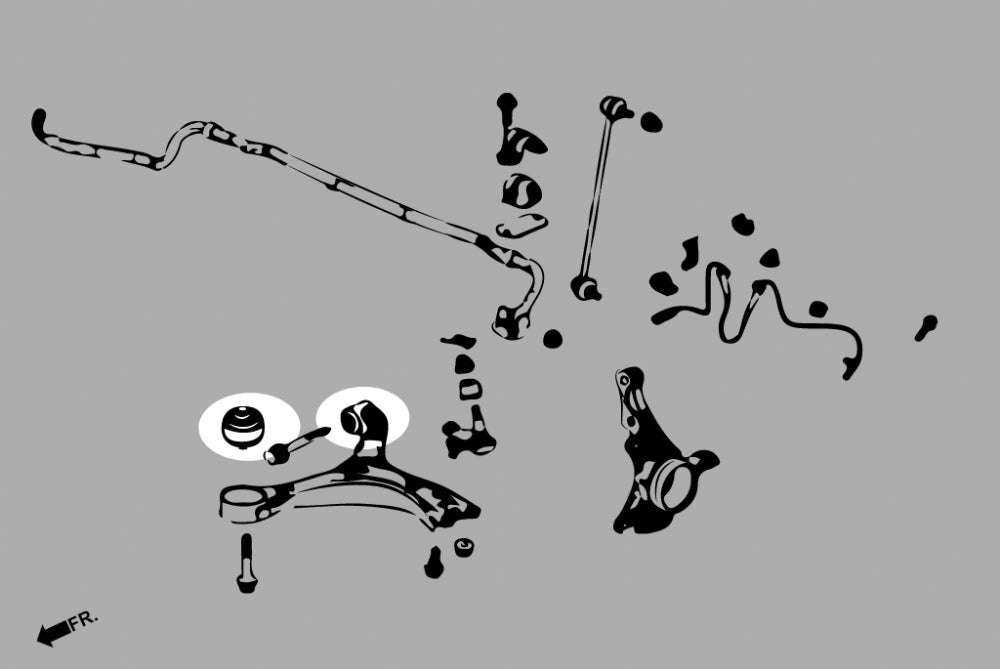 FR.