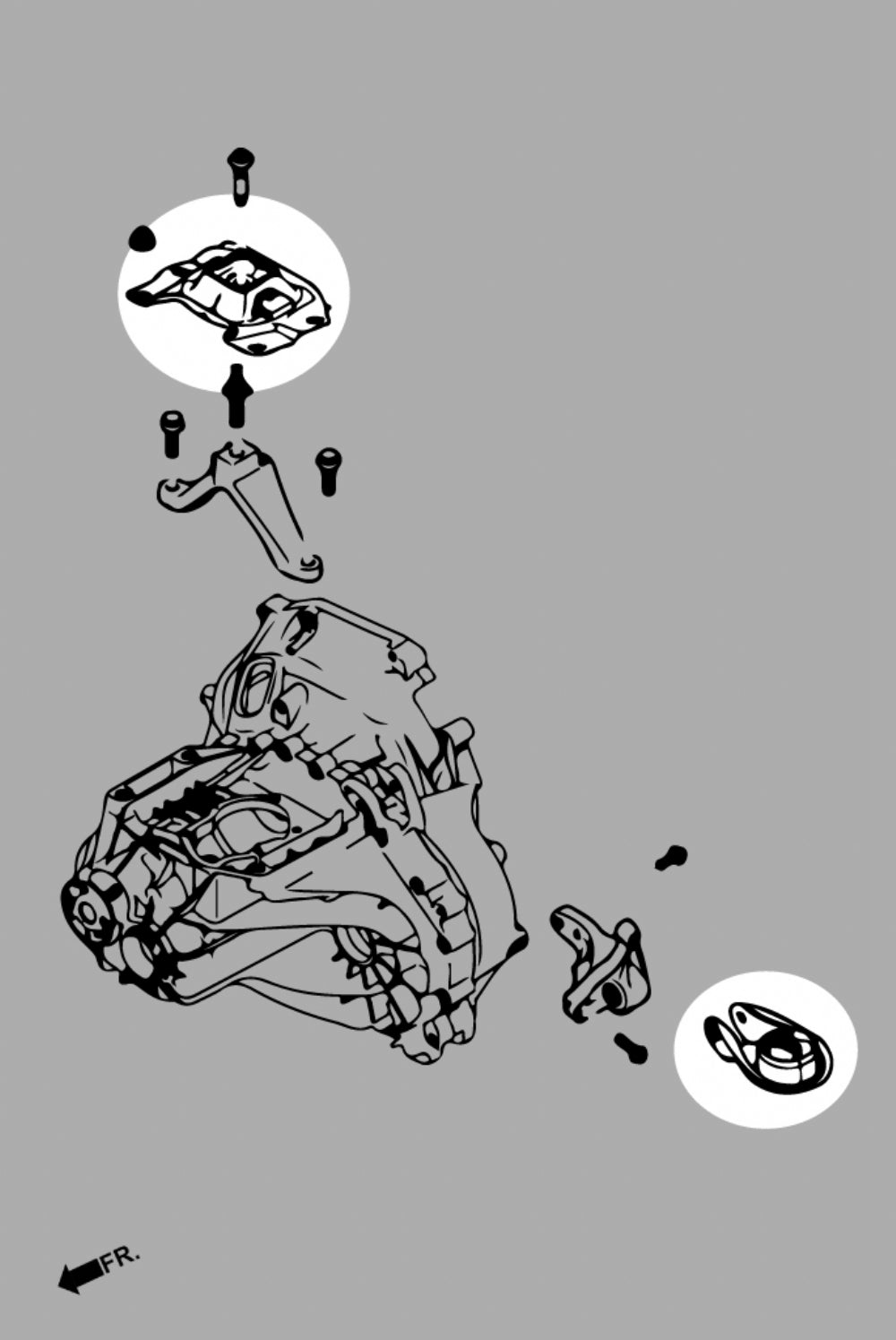 FR.