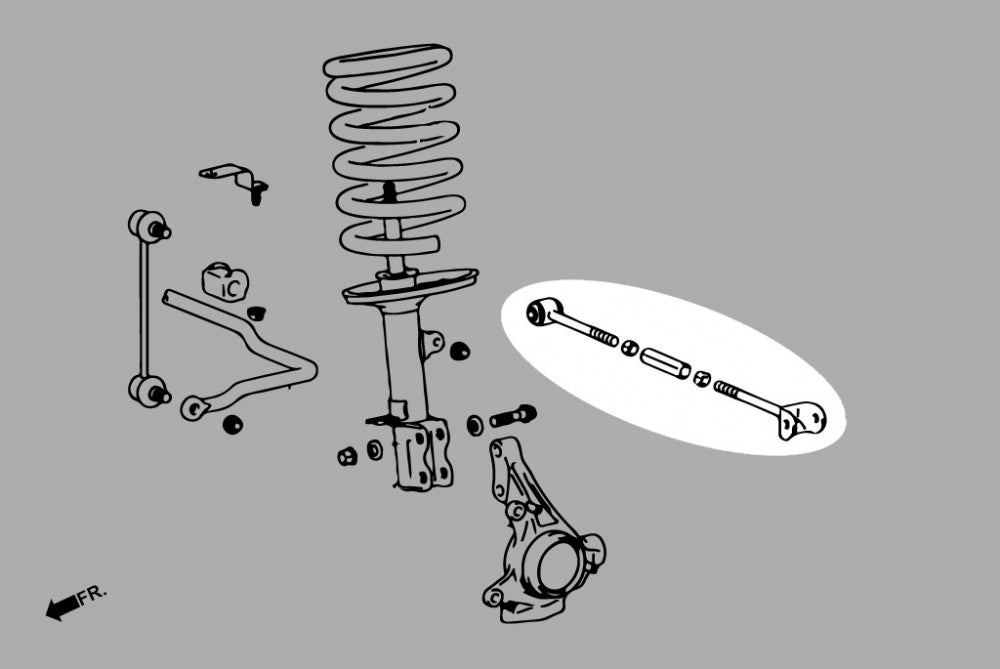 FR.