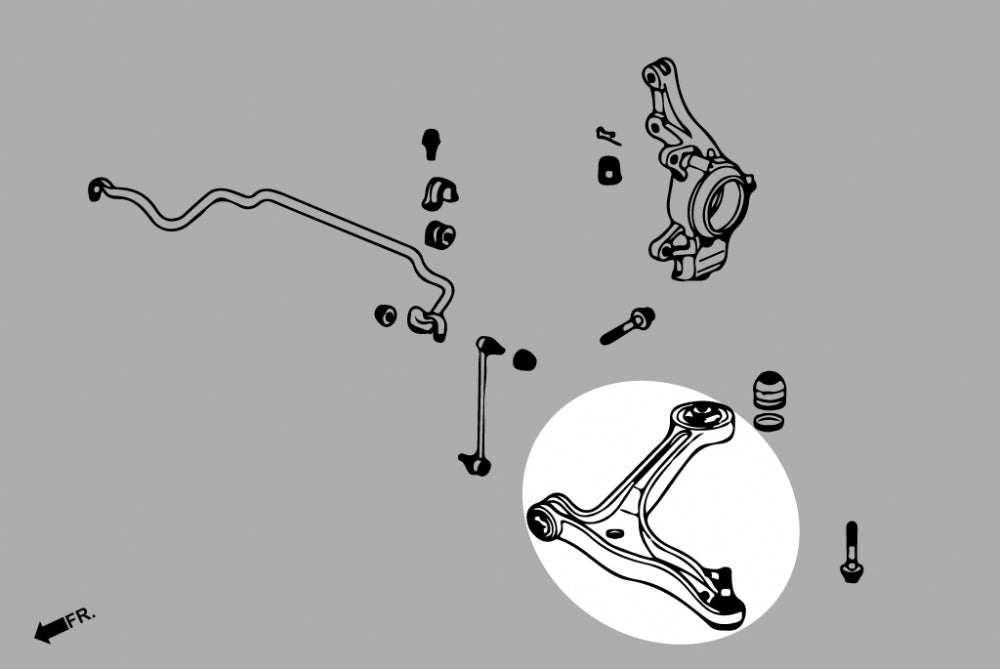 FR.