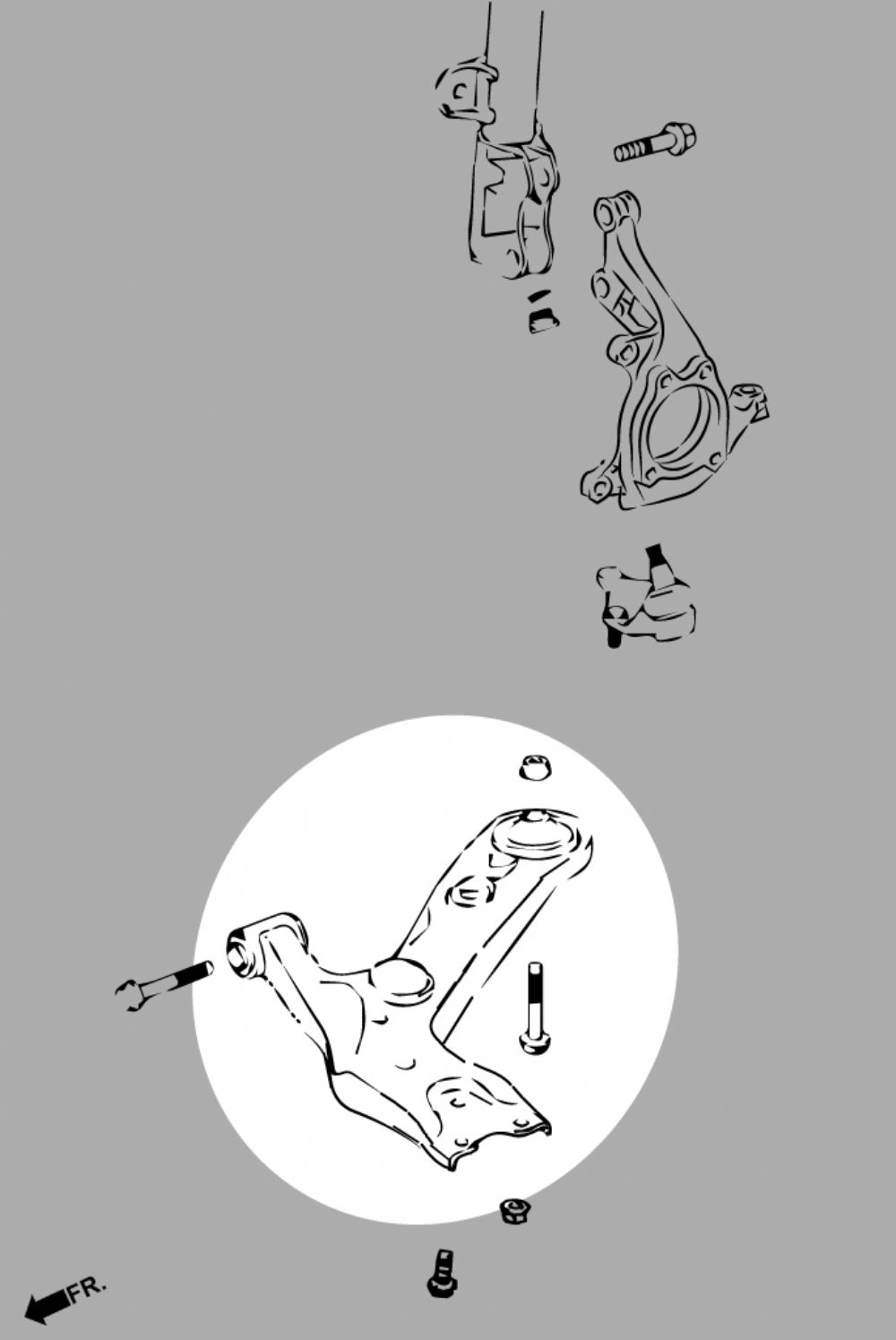 FR.