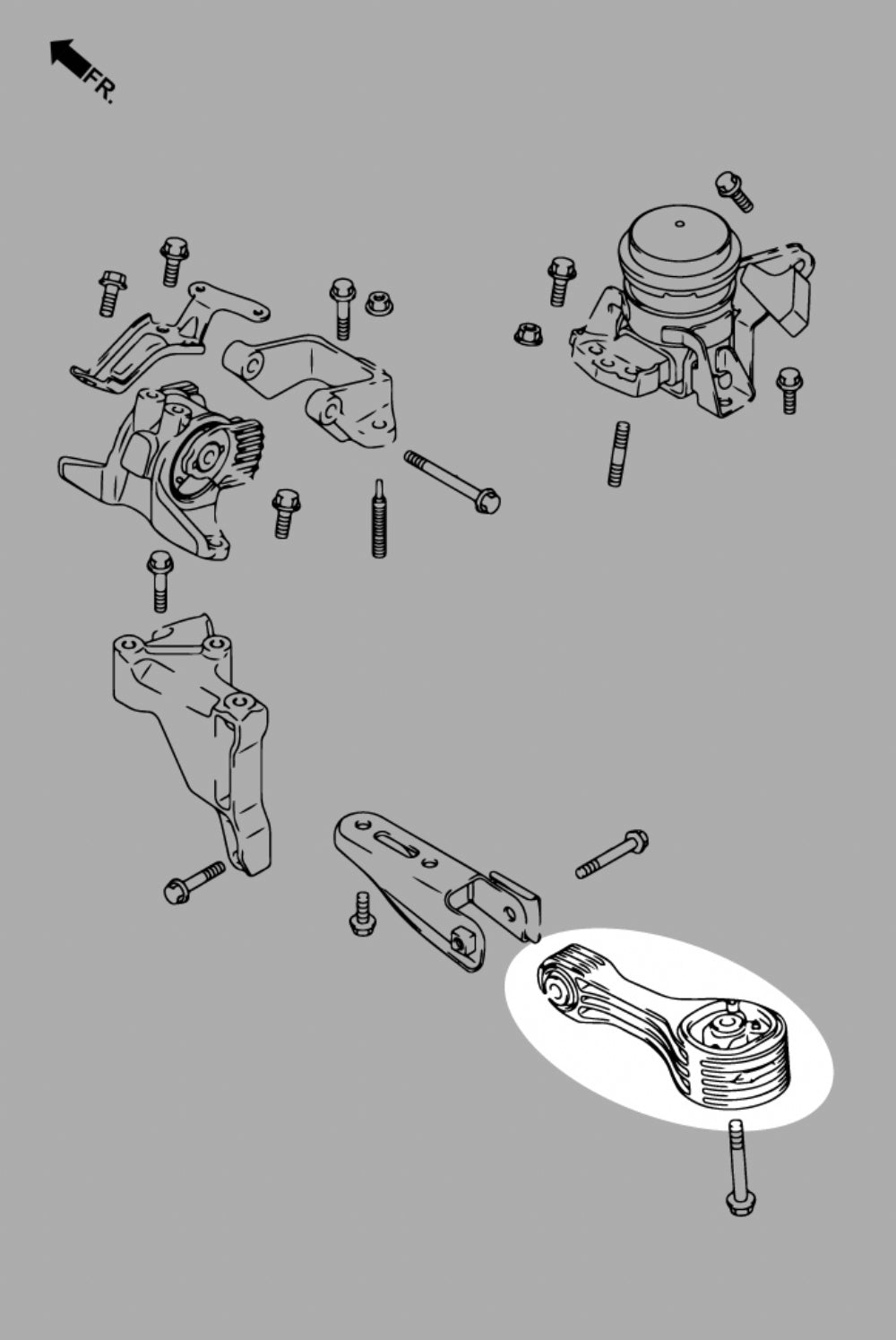 FR.