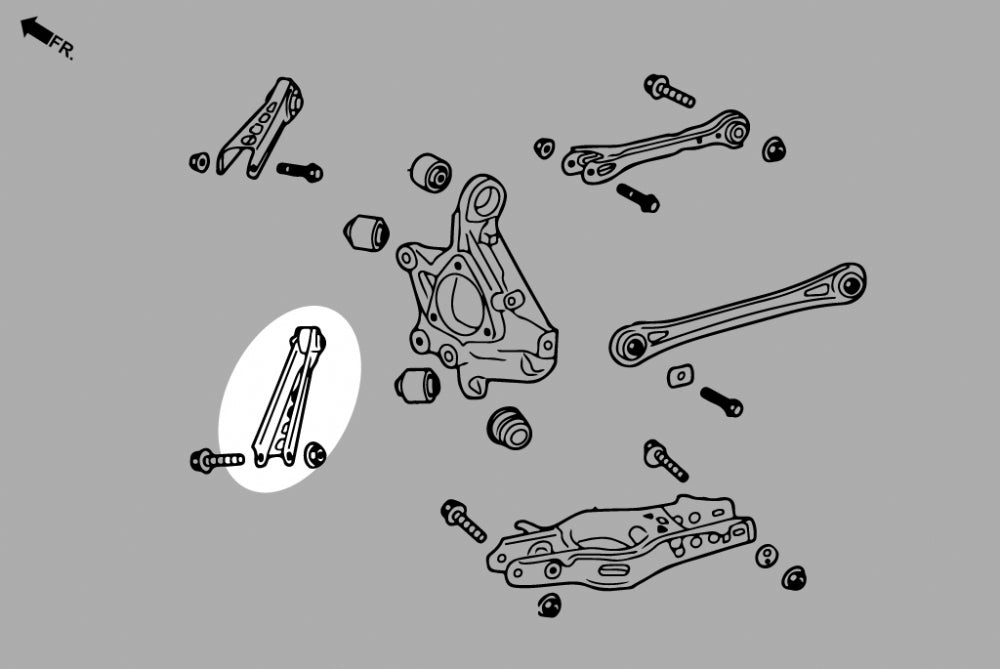 FR.