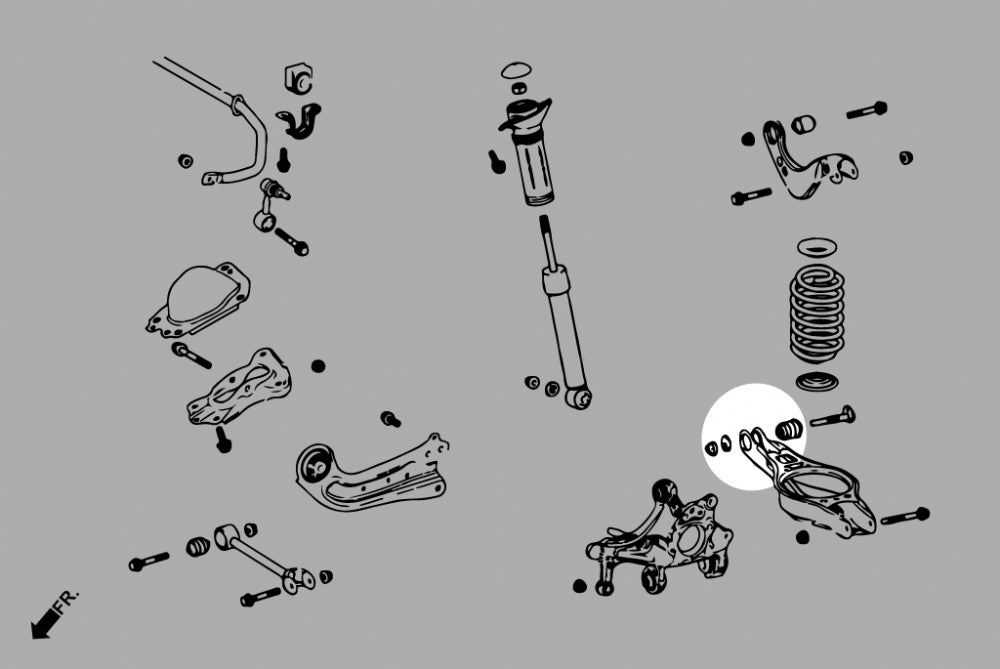 FR.