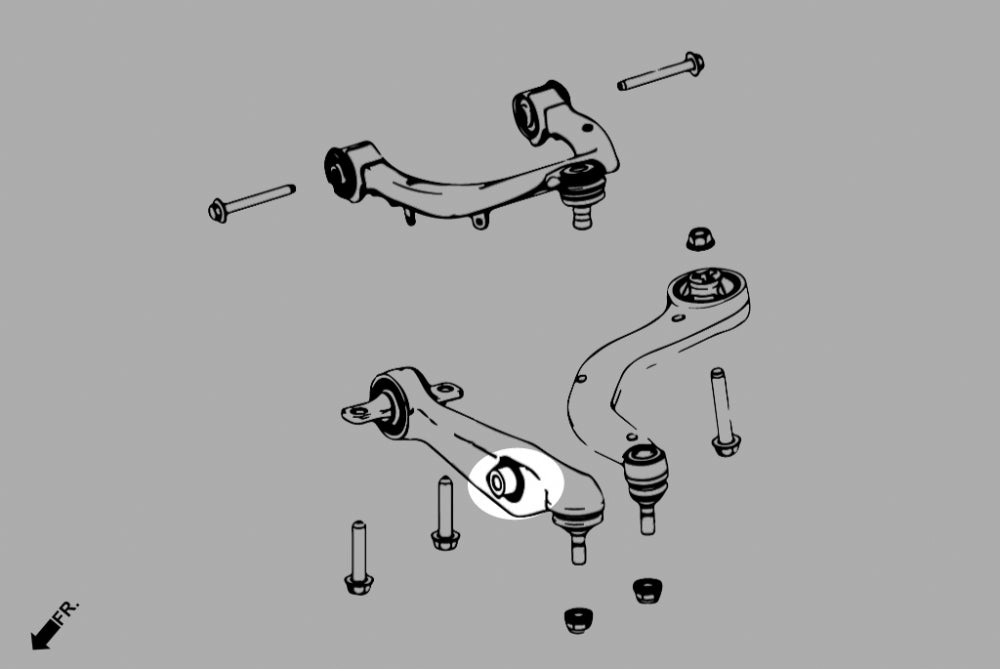 FR.