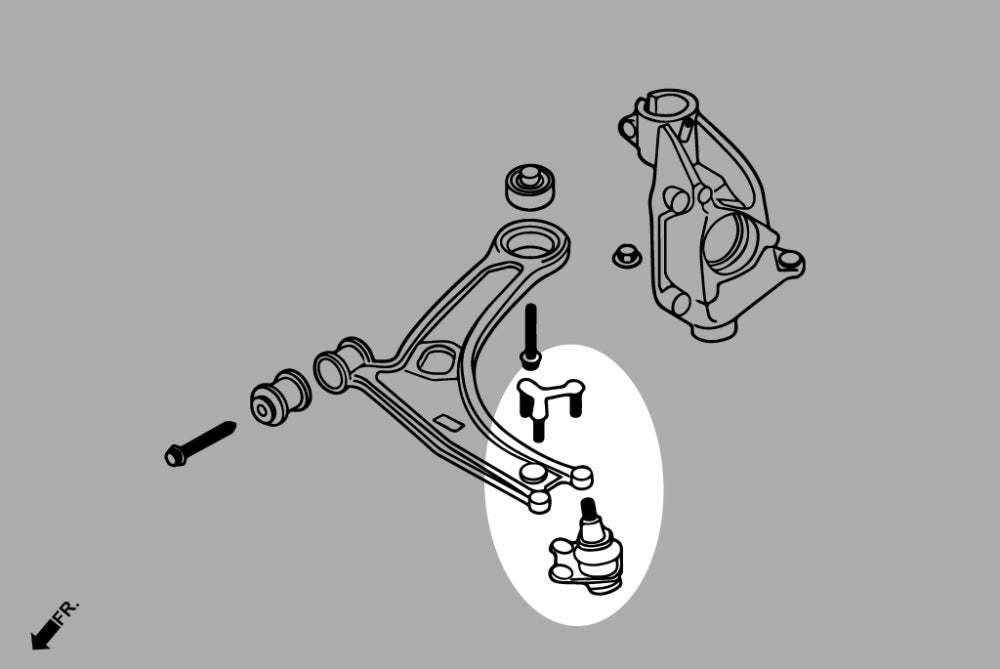 FR.