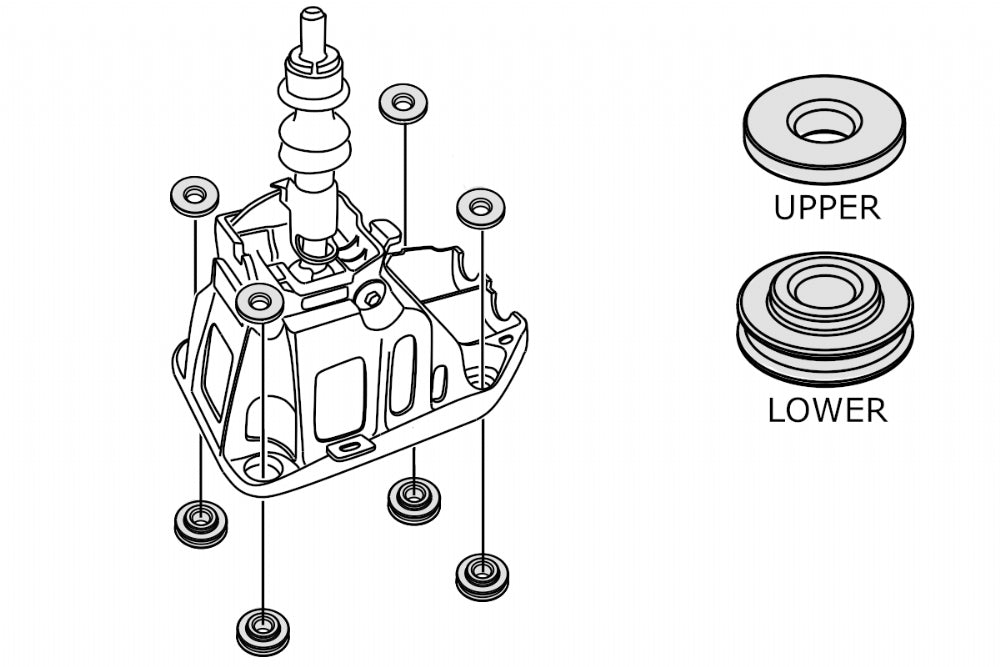 UPPER

LOWER