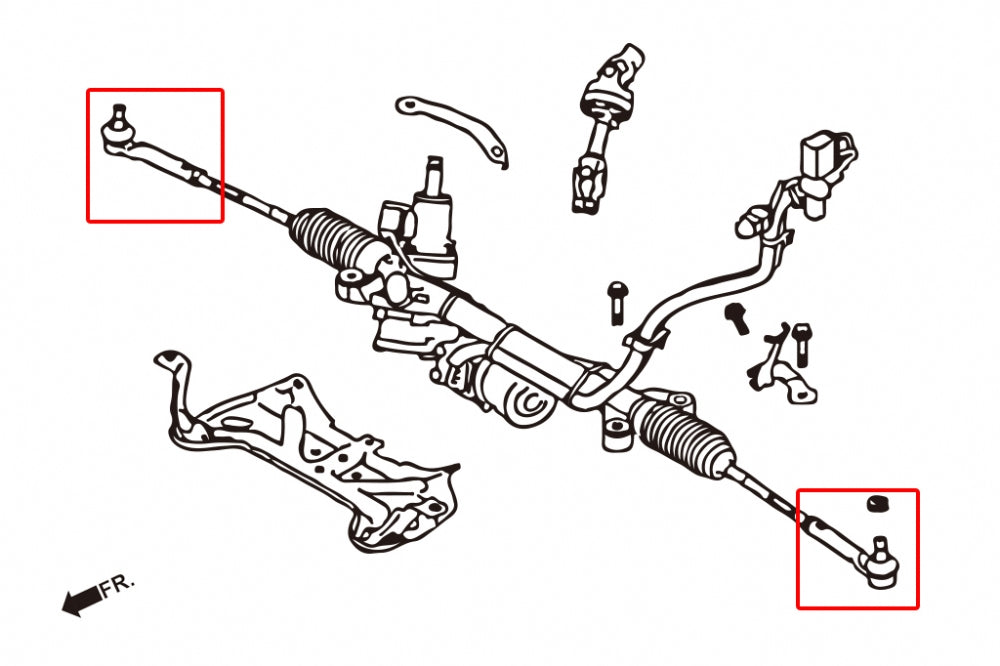 FR.