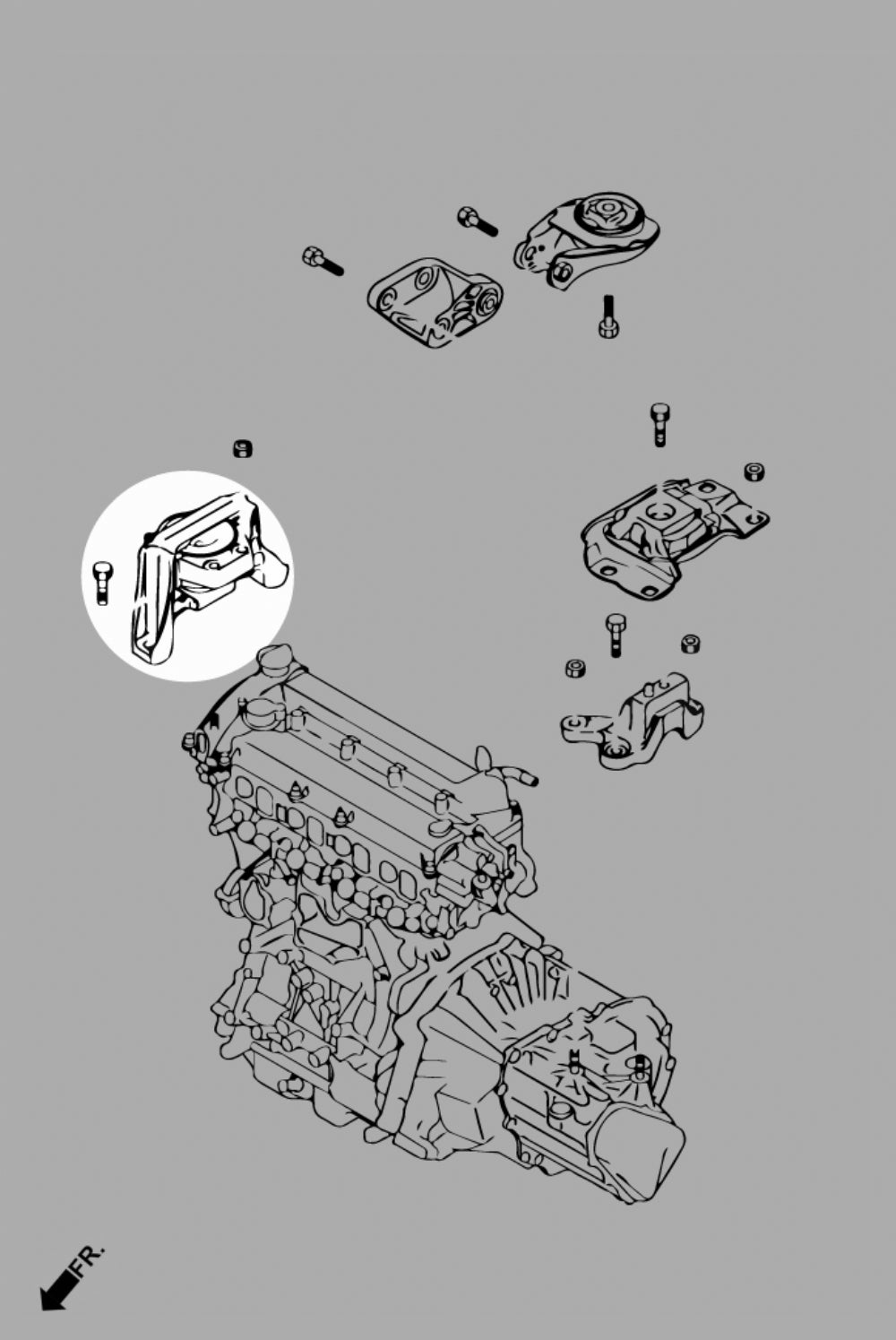 FR.