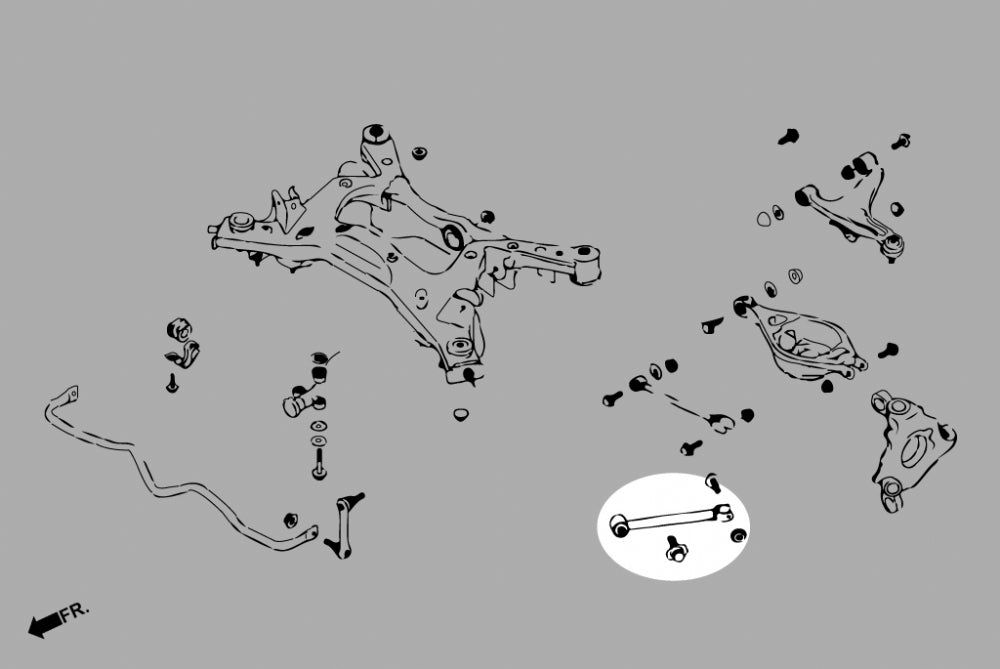 FR.