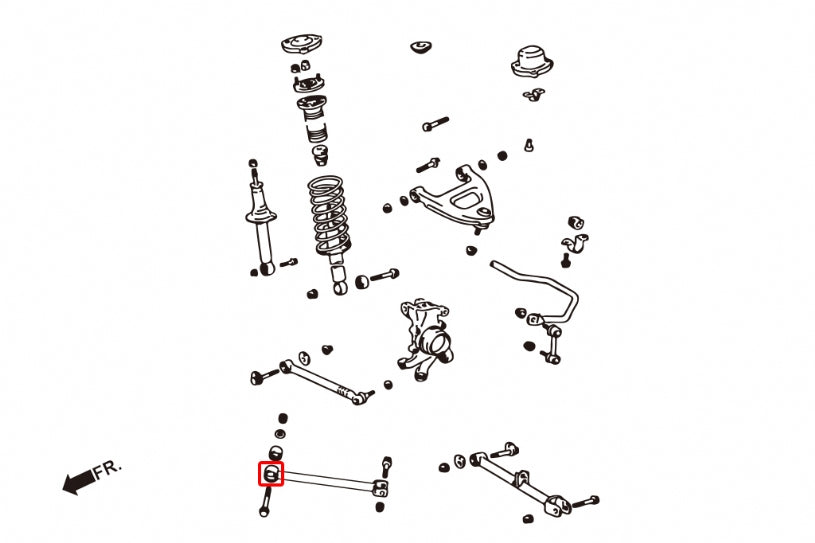 FR.