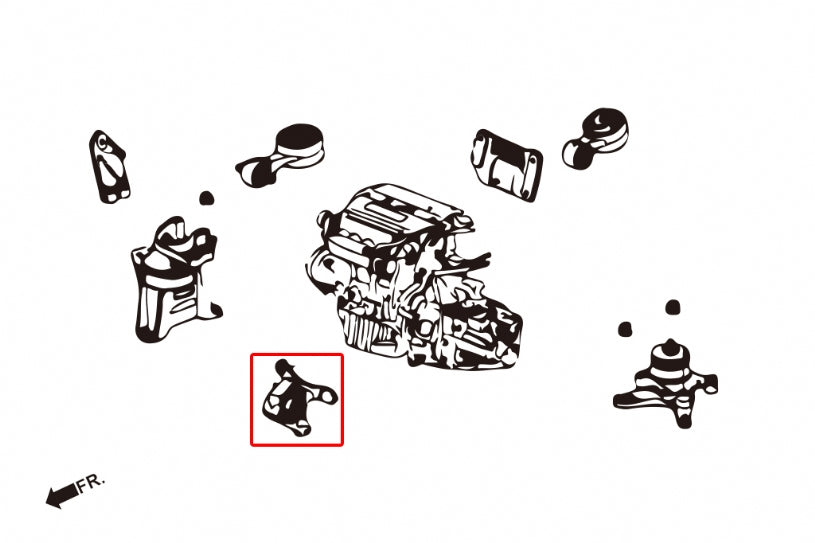 FR.